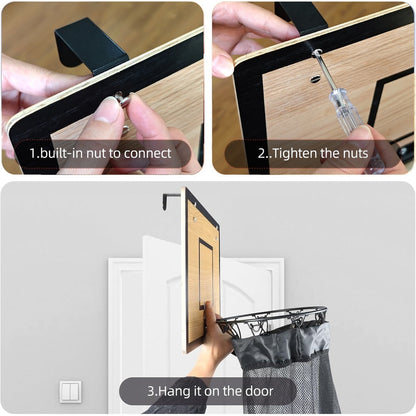 1.built-in nut to connect

2..Tighten the nuts

3.Hang it on the door